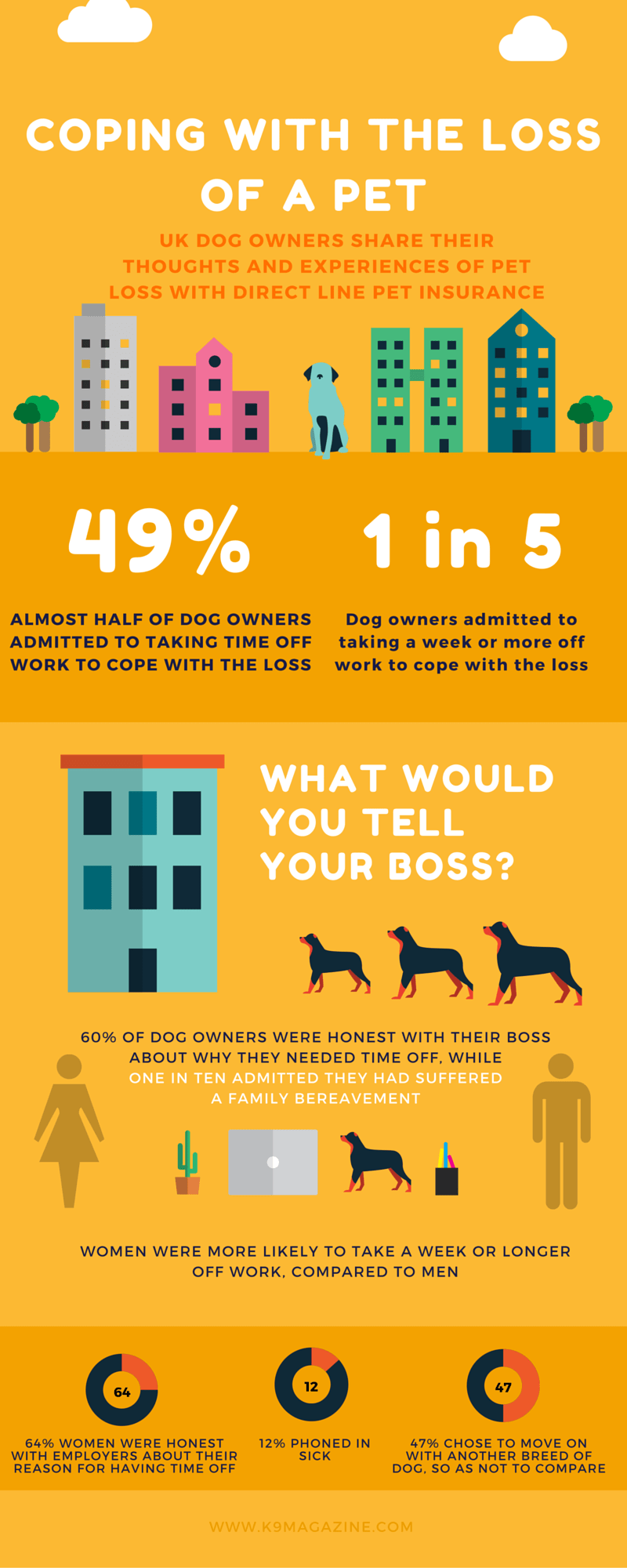 COPING WITH THE LOSS OF A PET

UK DOG OWNERS SHARE THEIR THOUGHTS AND EXPERIENCES OF PET LOSS WITH DIRECT LINE PET INSURANCE

49%

ALMOST HALF OF DOG OWNERS ADMITTED TO TAKING TIME OFF WORK TO COPE WITH THE LOSS

1 in 5

Dog owners admitted to taking a week or more off work to cope with the loss

WHAT WOULD YOU TELL YOUR BOSS?

60% OF DOG OWNERS WERE HONEST WITH THEIR BOSS ABOUT WHY THEY NEEDED TIME OFF, WHILE ONE IN TEN ADMITTED THEY HAD SUFFERED A FAMILY BEREAVEMENT

WOMEN WERE MORE LIKELY TO TAKE A WEEK OR LONGER OFF WORK, COMPARED TO MEN

64

64% WOMEN WERE HONEST WITH EMPLOYERS ABOUT THEIR REASON FOR HAVING TIME OFF

12

12% PHONED IN SICK

47

47% CHOSE TO MOVE ON WITH ANOTHER BREED OF DOG, SO AS NOT TO COMPARE

WWW.K9MAGAZINE.COM